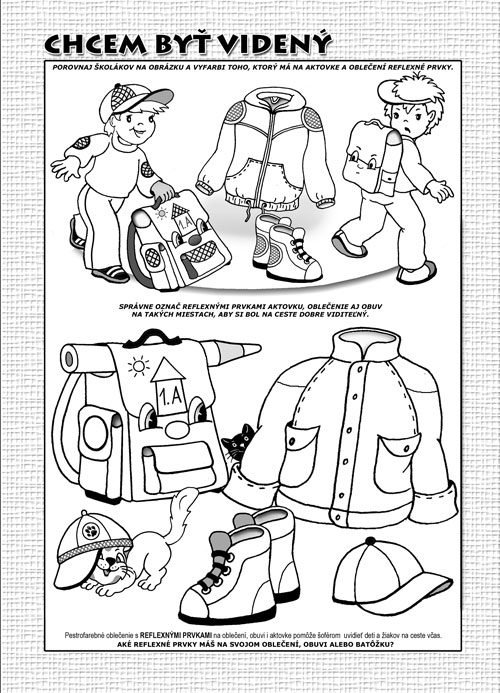 CHCEM BYŤ VIDENÝ

POROVNAJ ŠKOLÁKOV NA OBRÁZKU A VYFARBI TOHO, KTORÝ MÁ NA AKTOVKE A OBLEČENÍ REFLEXNÉ PRVKY.

1.A

SPRÁVNE OZNAČ REFLEXNÝMI PRVKAMI AKTOVKU, OBLEČENIE AJ OBUV NA TAKÝCH MIESTACH, ABY SI BOL NA CESTE DOBRE VIDITEĽNÝ.

1.A

Pestrofarebné oblečenie s REFLEXNÝMI PRVKAMI na oblečení, obuvi i aktovke pomôže šoférom uvidieť deti a žiakov na ceste včas.
AKÉ REFLEXNÉ PRVKY MÁŠ NA SVOJOM OBLEČENÍ, OBUVI ALEBO BATÔŽKU?