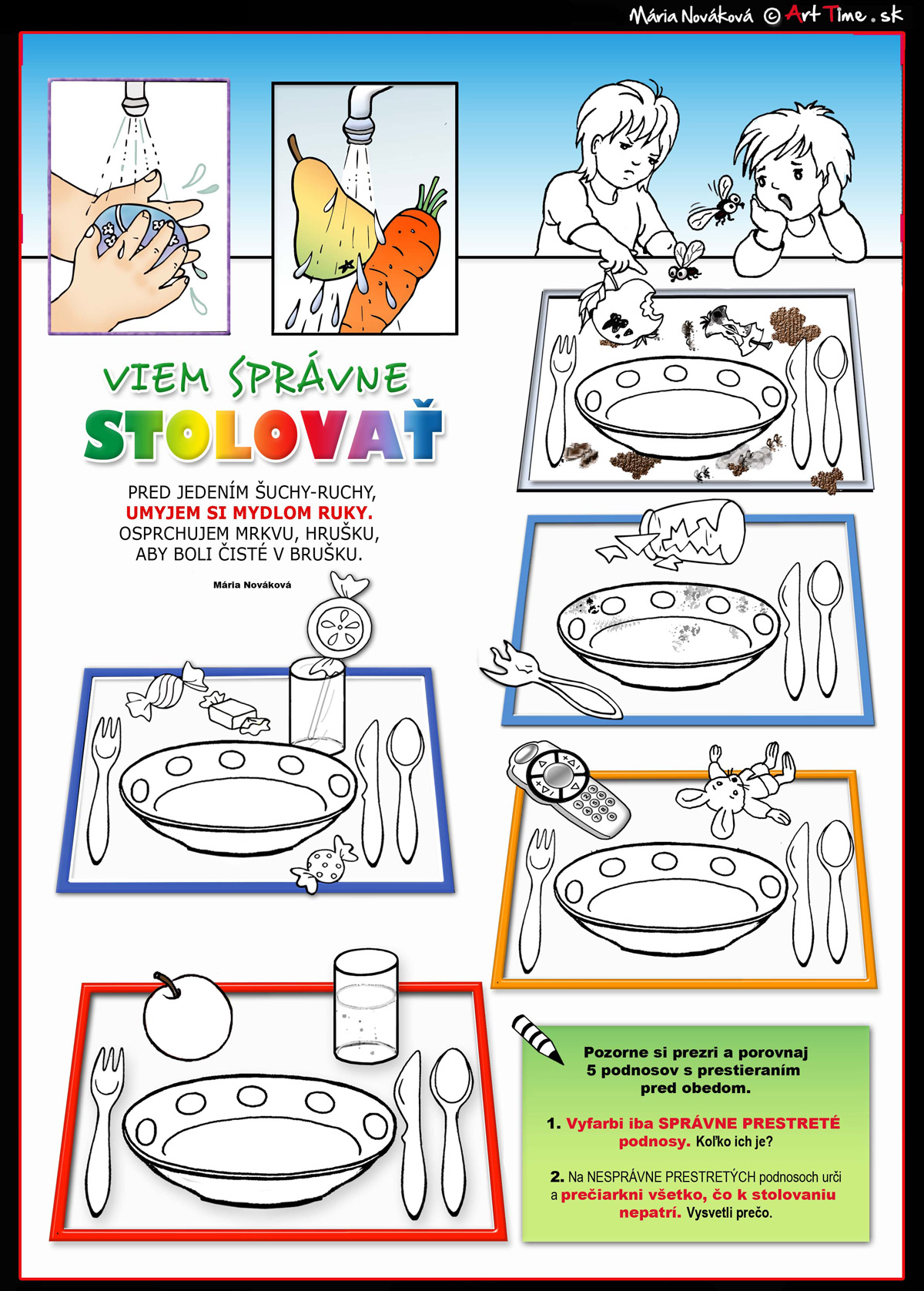 Mária Nováková © ArtTime.sk

VIEM SPRÁVNE
STOLOVAŤ

PRED JEDENÍM ŠUCHY-RUCHY,
UMYJEM SI MYDLOM RUKY.
OSPRCHUJEM MRKVU, HRUŠKU,
ABY BOLI ČISTÉ V BRUŠKU.

Mária Nováková

Pozorne si prezri a porovnaj 5 podnosov s prestieraním pred obedom.

1. Vyfarbi iba SPRÁVNE PRESTRETÉ podnosy. Koľko ich je?

2. Na NESPRÁVNE PRESTRETÝCH podnosoch urči a prečiarkni všetko, čo k stolovaniu nepatrí. Vysvetli prečo.